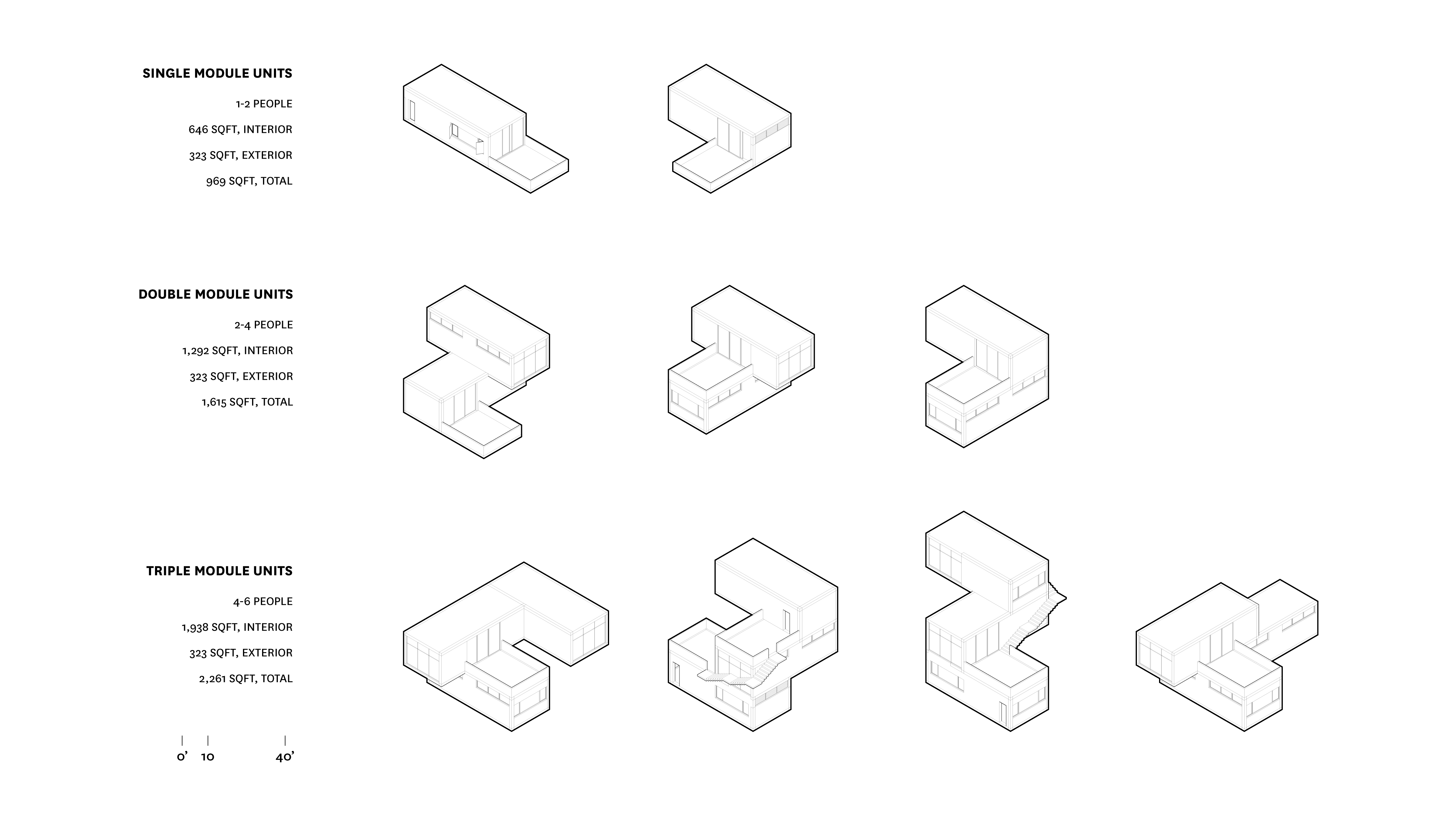 SINGLE MODULE UNITS

1-2 PEOPLE

646 SQFT, INTERIOR

323 SQFT, EXTERIOR

969 SQFT, TOTAL

DOUBLE MODULE UNITS

2-4 PEOPLE

1,292 SQFT, INTERIOR

323 SQFT, EXTERIOR

1,615 SQFT, TOTAL

TRIPLE MODULE UNITS

4-6 PEOPLE

1,938 SQFT, INTERIOR

323 SQFT, EXTERIOR

2,261 SQFT, TOTAL

0' 10 40'